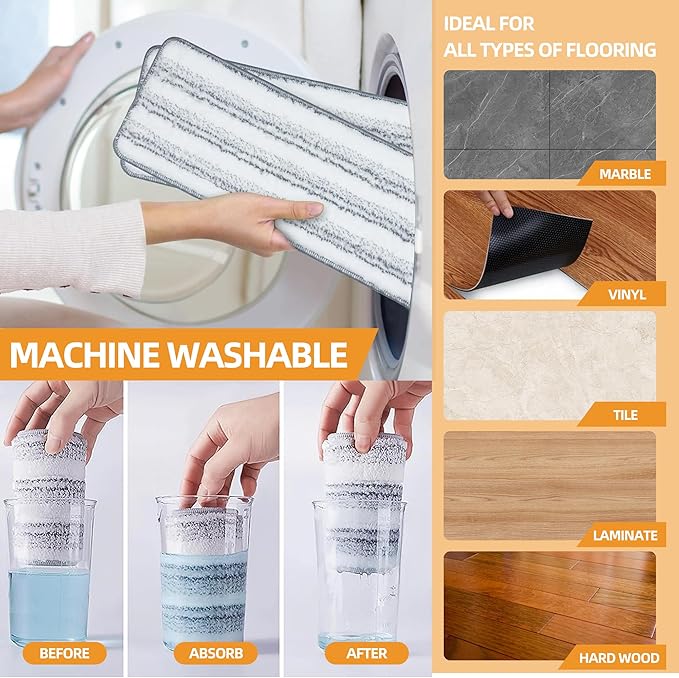 MACHINE WASHABLE

BEFORE

ABSORB

AFTER

IDEAL FOR ALL TYPES OF FLOORING

MARBLE

VINYL

TILE

LAMINATE

HARD WOOD