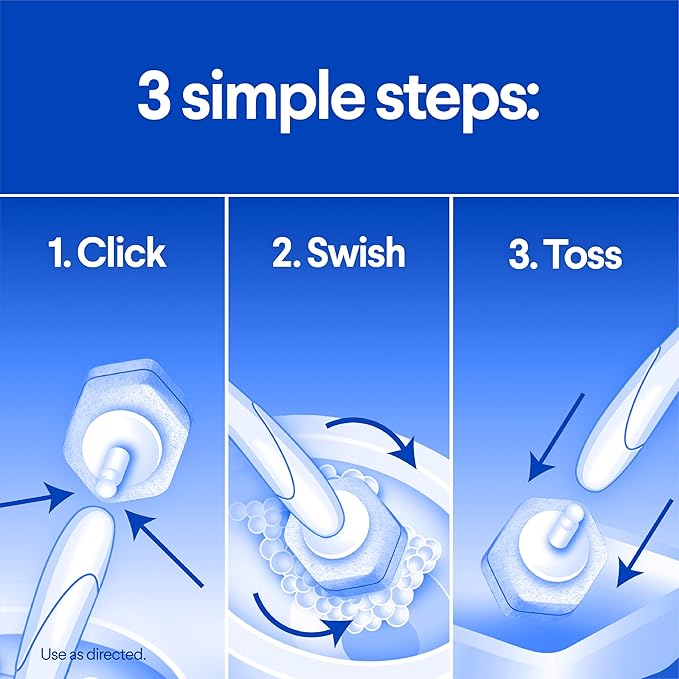 3 simple steps:

1. Click

2. Swish

3. Toss

Use as directed.