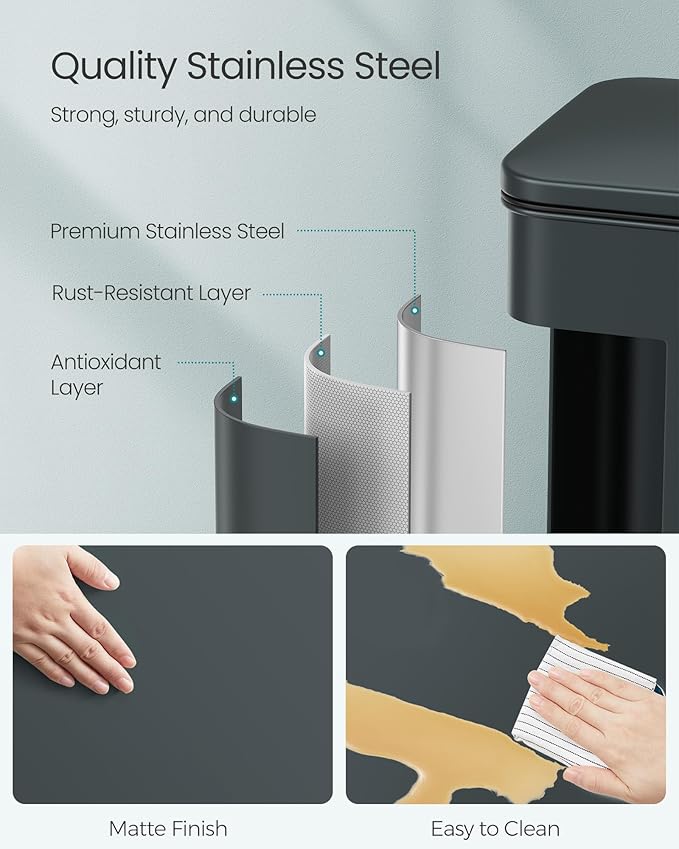 Quality Stainless Steel

Strong, sturdy, and durable

Premium Stainless Steel

Rust-Resistant Layer

Antioxidant Layer

Matte Finish

Easy to Clean