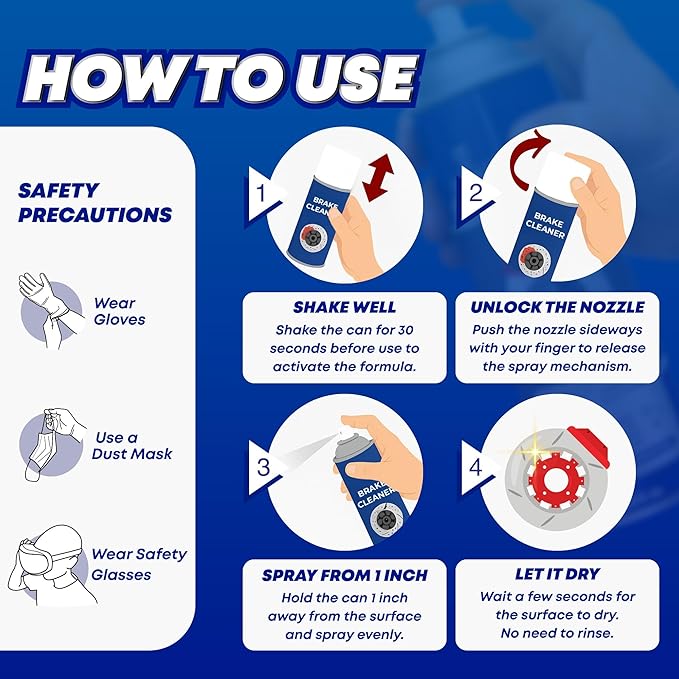 HOW TO USE

SAFETY PRECAUTIONS

Wear Gloves

Use a Dust Mask

Wear Safety Glasses

1

BRAKE CLEANER

SHAKE WELL

Shake the can for 30 seconds before use to activate the formula.

2

BRAKE CLEANER

UNLOCK THE NOZZLE

Push the nozzle sideways with your finger to release the spray mechanism.

3

BRAKE CLEANER

SPRAY FROM 1 INCH

Hold the can 1 inch away from the surface and spray evenly.

4

LET IT DRY

Wait a few seconds for the surface to dry. No need to rinse.