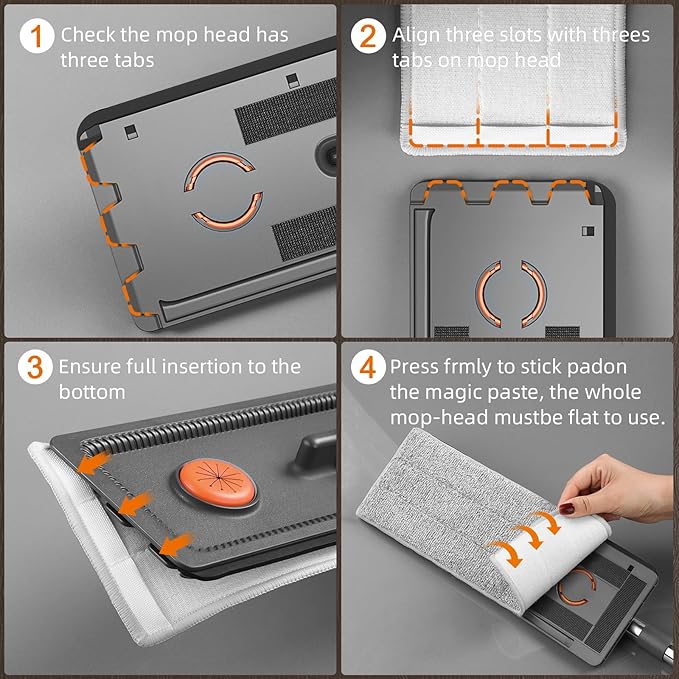 1 Check the mop head has three tabs

2 Align three slots with threes tabs on mop head

3 Ensure full insertion to the bottom

4 Press frmly to stick padon the magic paste, the whole mop-head mustbe flat to use.