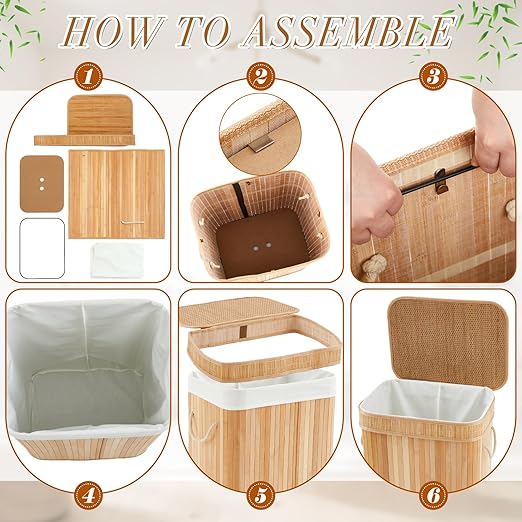 HOW TO ASSEMBLE

1

2

3

4

5

6