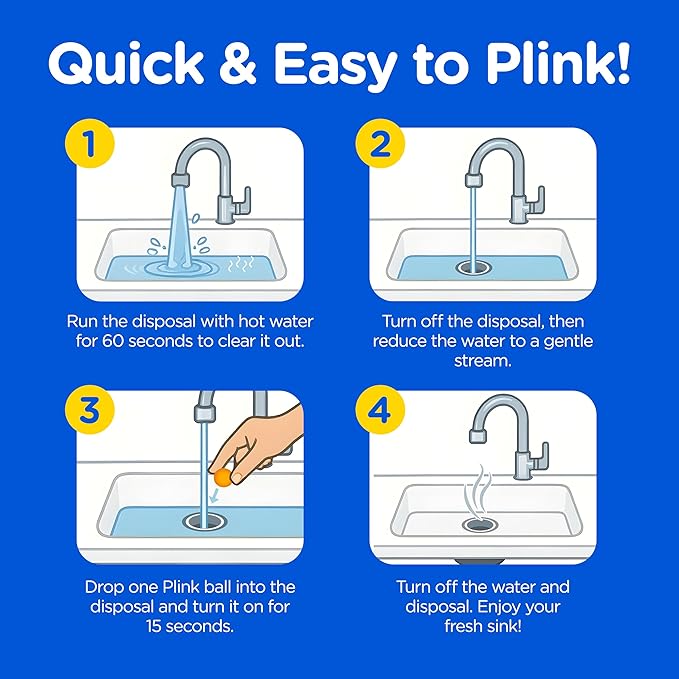 Quick & Easy to Plink!

1

Run the disposal with hot water for 60 seconds to clear it out.

2

Turn off the disposal, then reduce the water to a gentle stream.

3

Drop one Plink ball into the disposal and turn it on for 15 seconds.

4

Turn off the water and disposal. Enjoy your fresh sink!