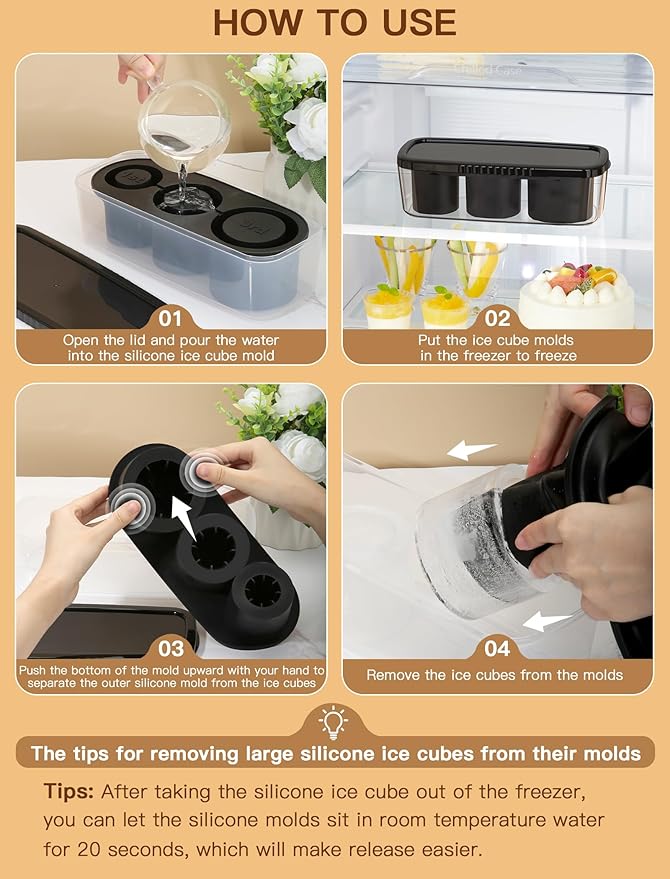 HOW TO USE

01
Open the lid and pour the water into the silicone ice cube mold

02
Put the ice cube molds in the freezer to freeze

03
Push the bottom of the mold upward with your hand to separate the outer silicone mold from the ice cubes

04
Remove the ice cubes from the molds

The tips for removing large silicone ice cubes from their molds

Tips: After taking the silicone ice cube out of the freezer, you can let the silicone molds sit in room temperature water for 20 seconds, which will make release easier.