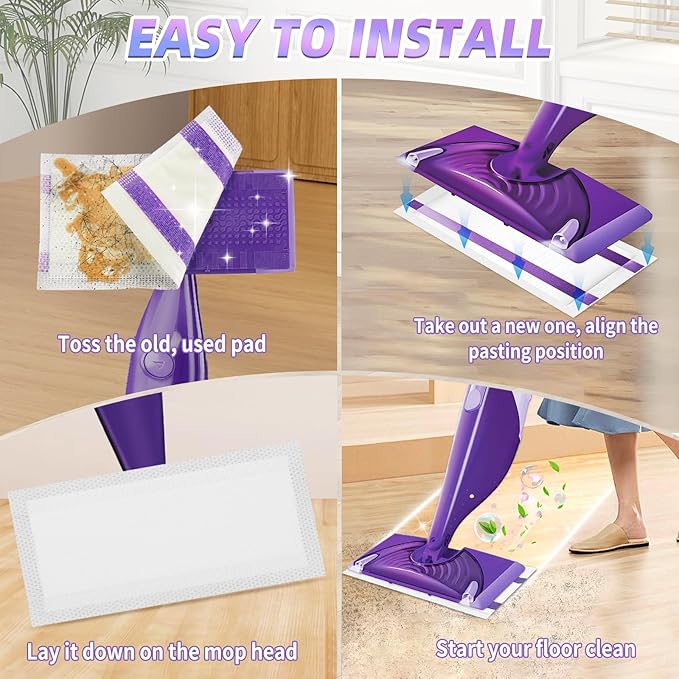 EASY TO INSTALL

Toss the old, used pad

Take out a new one, align the pasting position

Lay it down on the mop head

Start your floor clean