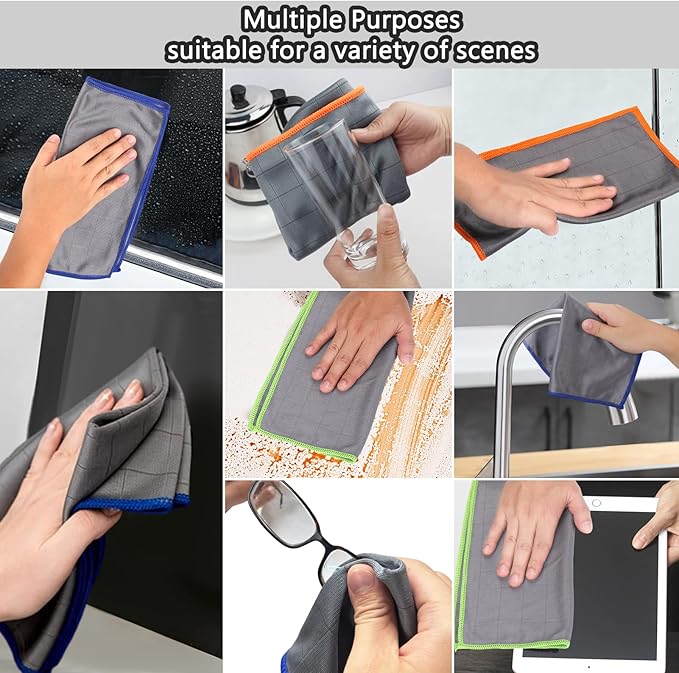 Multiple Purposes
suitable for a variety of scenes