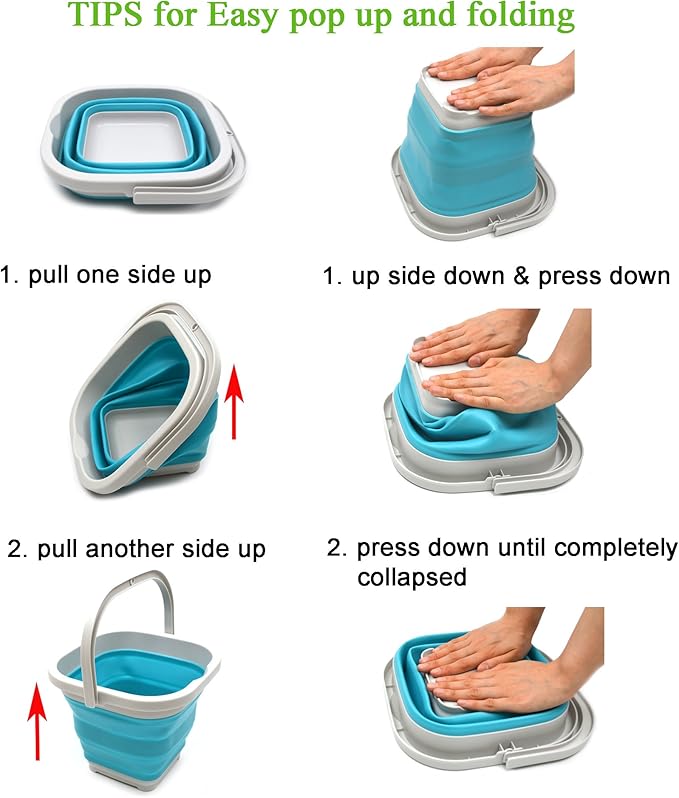 TIPS for Easy pop up and folding

1. pull one side up

2. pull another side up

1. up side down & press down

2. press down until completely collapsed