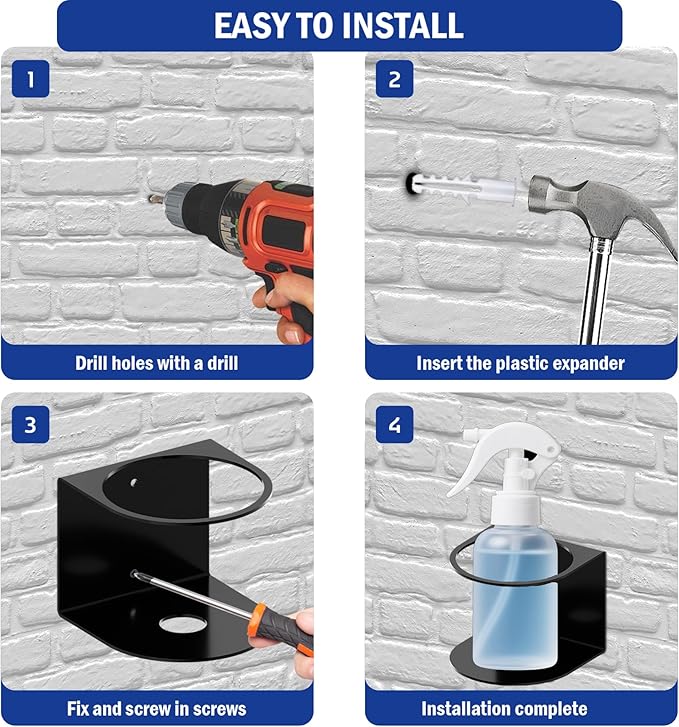 EASY TO INSTALL

1

Drill holes with a drill

2

Insert the plastic expander

3

Fix and screw in screws

4

Installation complete