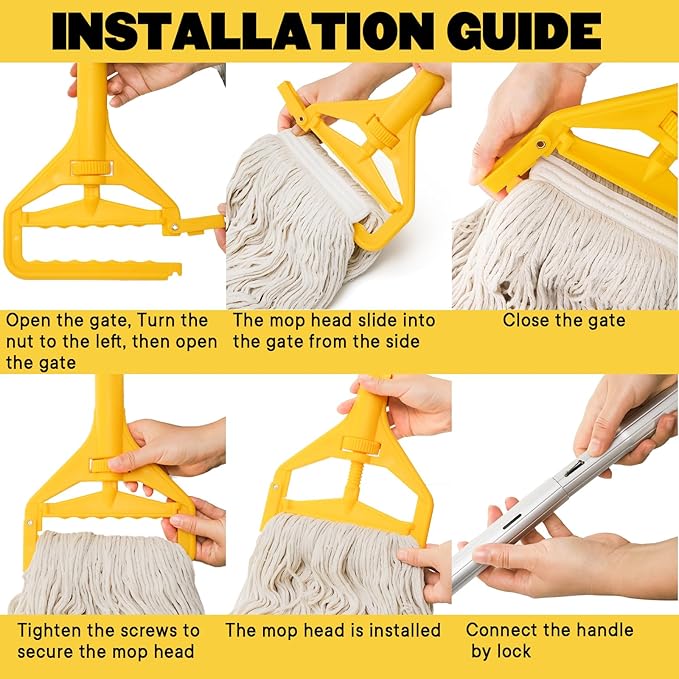 INSTALLATION GUIDE

Open the gate, Turn the nut to the left, then open the gate

The mop head slide into the gate from the side

Close the gate

Tighten the screws to secure the mop head

The mop head is installed

Connect the handle by lock