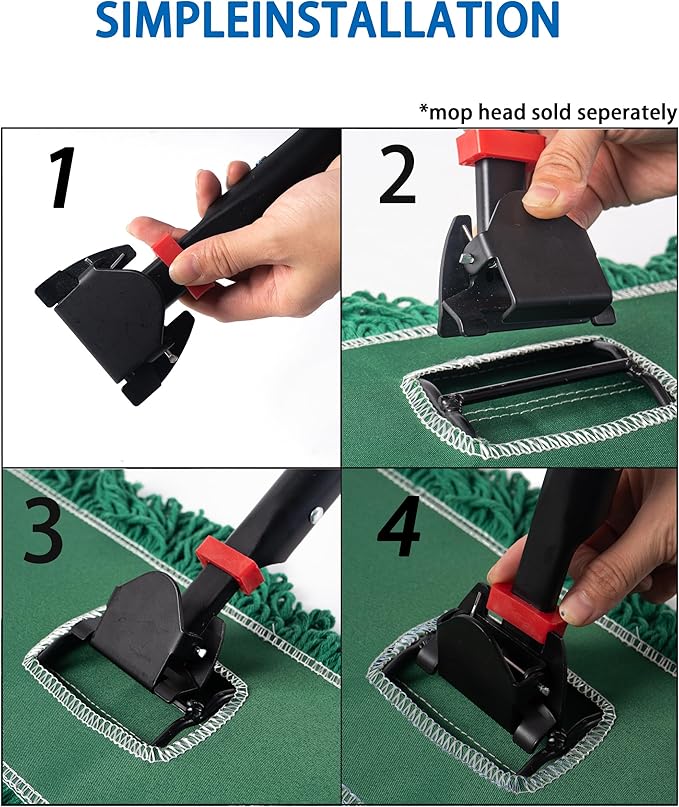 SIMPLEINSTALLATION

*mop head sold seperately

1

2

3

4