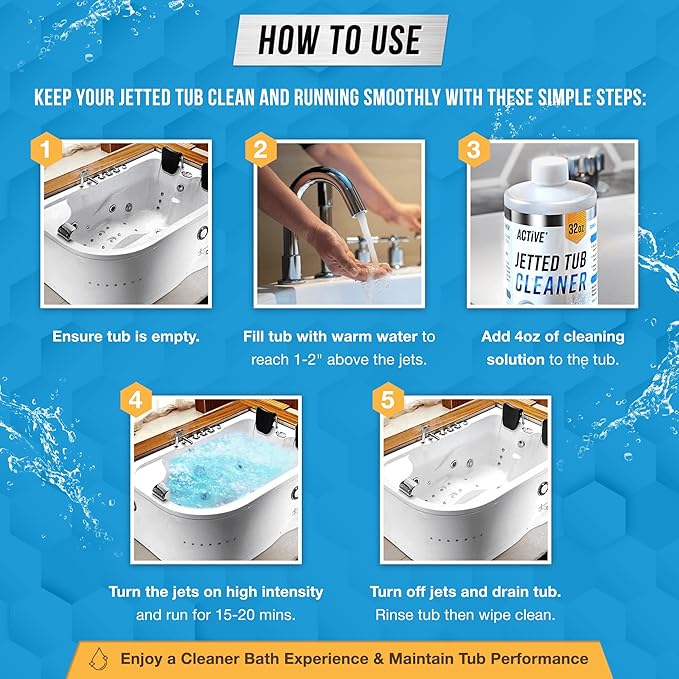 HOW TO USE

KEEP YOUR JETTED TUB CLEAN AND RUNNING SMOOTHLY WITH THESE SIMPLE STEPS:

1

Ensure tub is empty.

2

Fill tub with warm water to reach 1-2" above the jets.

3

ACTIVE

32oz

JETTED TUB CLEANER

Add 4oz of cleaning solution to the tub.

4

Turn the jets on high intensity and run for 15-20 mins.

5

Turn off jets and drain tub. Rinse tub then wipe clean.

Enjoy a Cleaner Bath Experience & Maintain Tub Performance