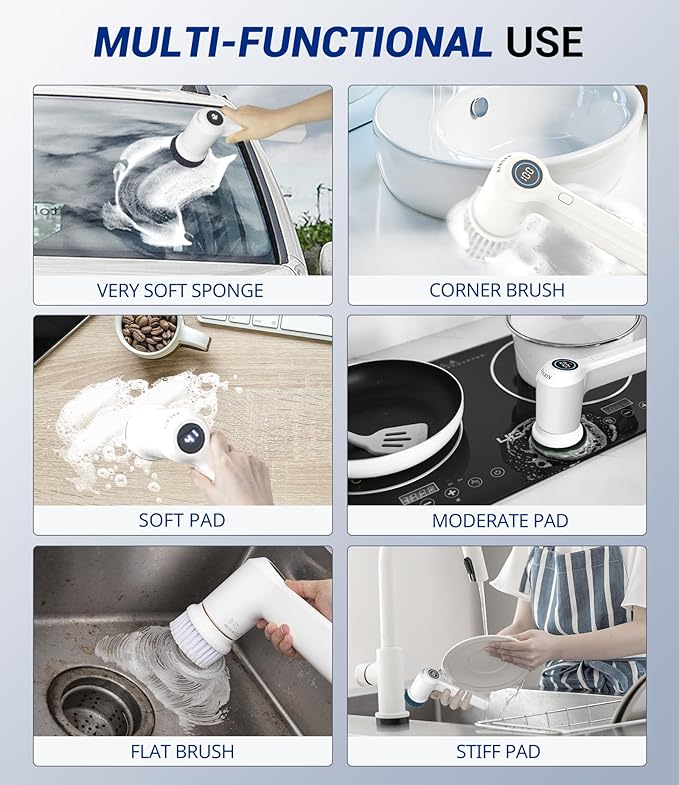 MULTI-FUNCTIONAL USE

VERY SOFT SPONGE

CORNER BRUSH

SOFT PAD

MODERATE PAD

FLAT BRUSH

STIFF PAD