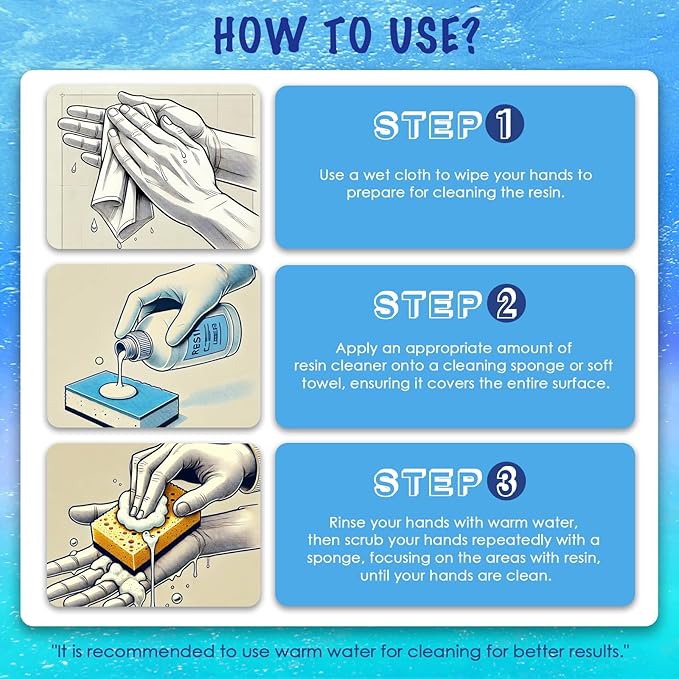 HOW TO USE?

STEP 1

Use a wet cloth to wipe your hands to prepare for cleaning the resin.

Resin

STEP 2

Apply an appropriate amount of resin cleaner onto a cleaning sponge or soft towel, ensuring it covers the entire surface.

STEP 3

Rinse your hands with warm water, then scrub your hands repeatedly with a sponge, focusing on the areas with resin, until your hands are clean.

"It is recommended to use warm water for cleaning for better results."