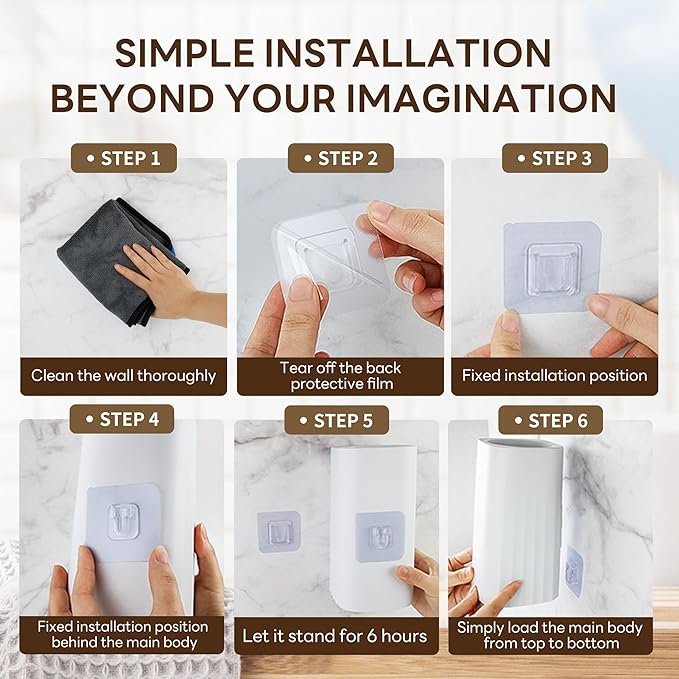 SIMPLE INSTALLATION
BEYOND YOUR IMAGINATION

• STEP 1
Clean the wall thoroughly

• STEP 2
Tear off the back protective film

• STEP 3
Fixed installation position

• STEP 4
Fixed installation position behind the main body

• STEP 5
Let it stand for 6 hours

• STEP 6
Simply load the main body from top to bottom