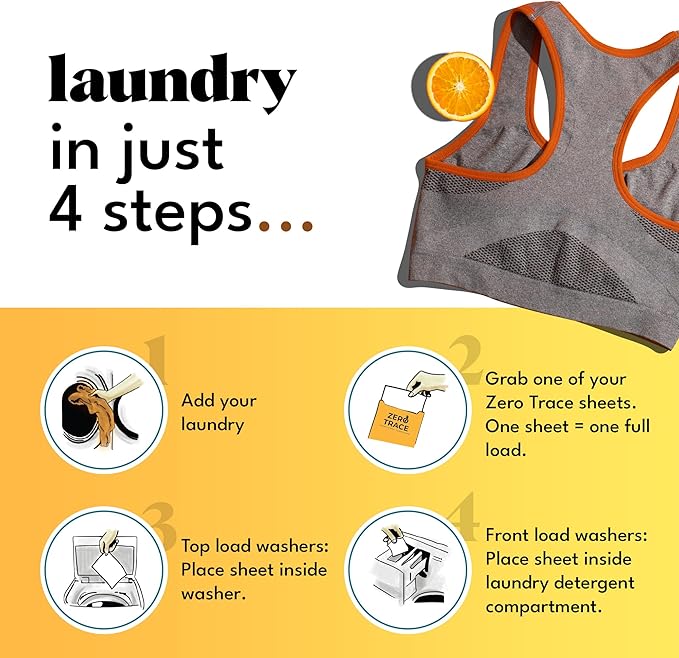 laundry
in just
4 steps...

1
Add your laundry

2
ZERO TRACE
Grab one of your Zero Trace sheets. One sheet = one full load.

3
Top load washers: Place sheet inside washer.

4
Front load washers: Place sheet inside laundry detergent compartment.