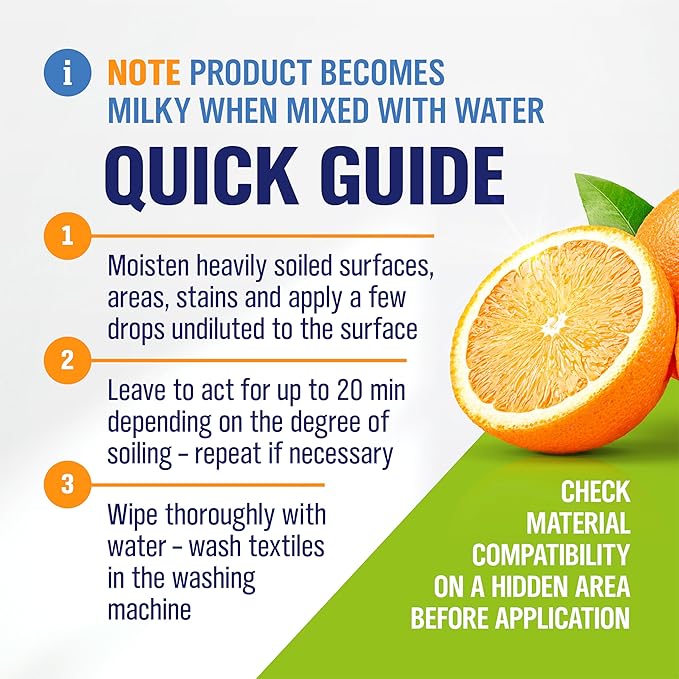 i NOTE PRODUCT BECOMES MILKY WHEN MIXED WITH WATER

QUICK GUIDE

1

Moisten heavily soiled surfaces, areas, stains and apply a few drops undiluted to the surface

2

Leave to act for up to 20 min depending on the degree of soiling – repeat if necessary

3

Wipe thoroughly with water – wash textiles in the washing machine

CHECK MATERIAL COMPATIBILITY ON A HIDDEN AREA BEFORE APPLICATION