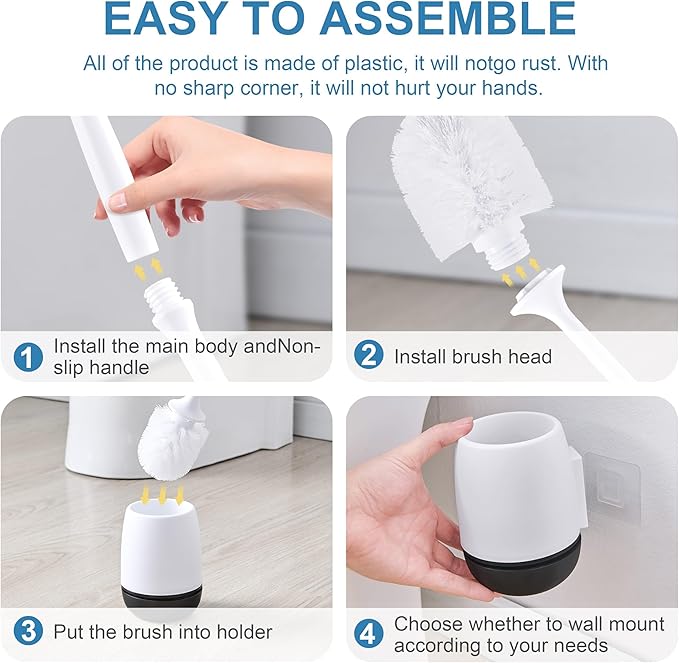 EASY TO ASSEMBLE

All of the product is made of plastic, it will notgo rust. With no sharp corner, it will not hurt your hands.

1 Install the main body andNon-slip handle

2 Install brush head

3 Put the brush into holder

4 Choose whether to wall mount according to your needs