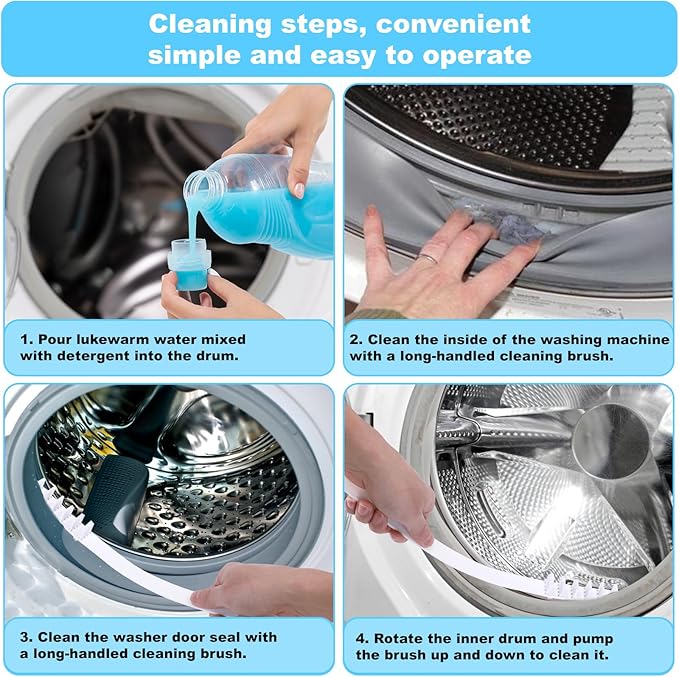 Cleaning steps, convenient simple and easy to operate

1. Pour lukewarm water mixed with detergent into the drum.

2. Clean the inside of the washing machine with a long-handled cleaning brush.

3. Clean the washer door seal with a long-handled cleaning brush.

4. Rotate the inner drum and pump the brush up and down to clean it.