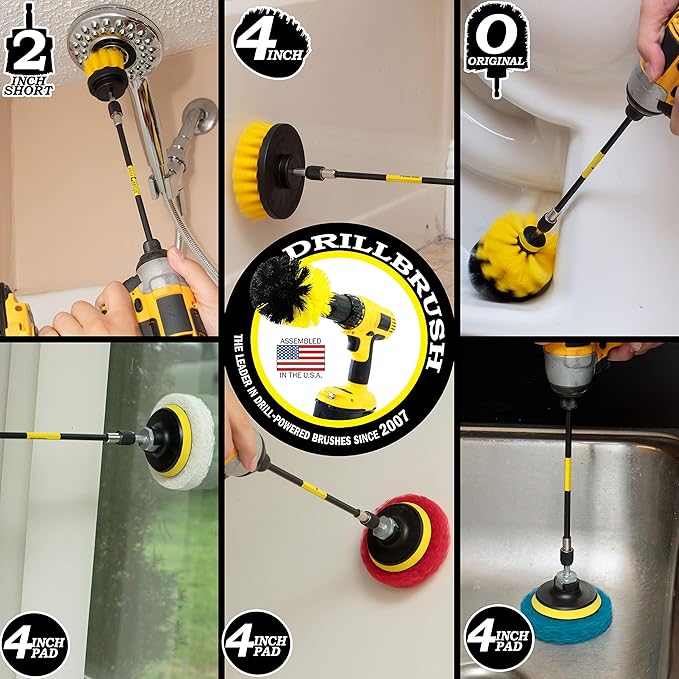 2
INCH
SHORT

4
INCH

O
ORIGINAL

DRILLBRUSH

ASSEMBLED
IN THE U.S.A.

THE LEADER IN DRILL-POWERED BRUSHES SINCE 2007

4
INCH
PAD

4
INCH
PAD

4
INCH
PAD