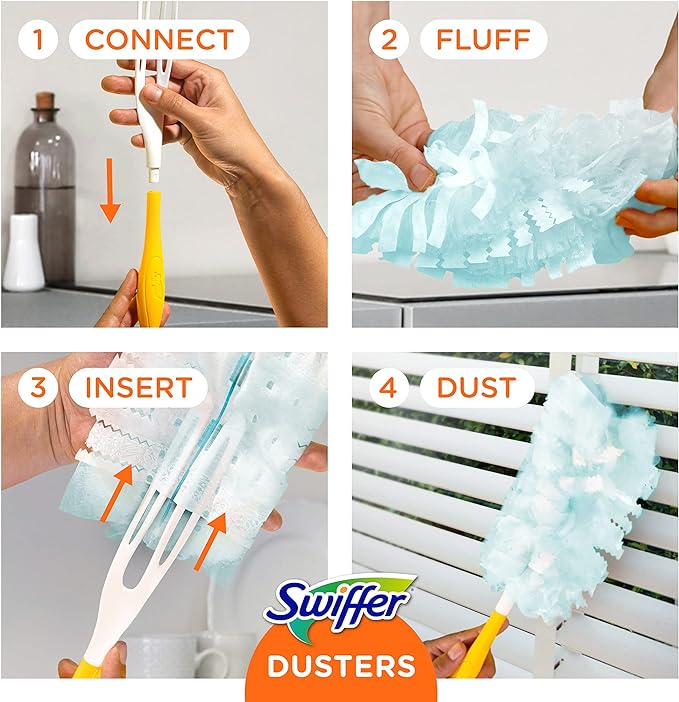 1 CONNECT

2 FLUFF

3 INSERT

4 DUST

Swiffer

DUSTERS