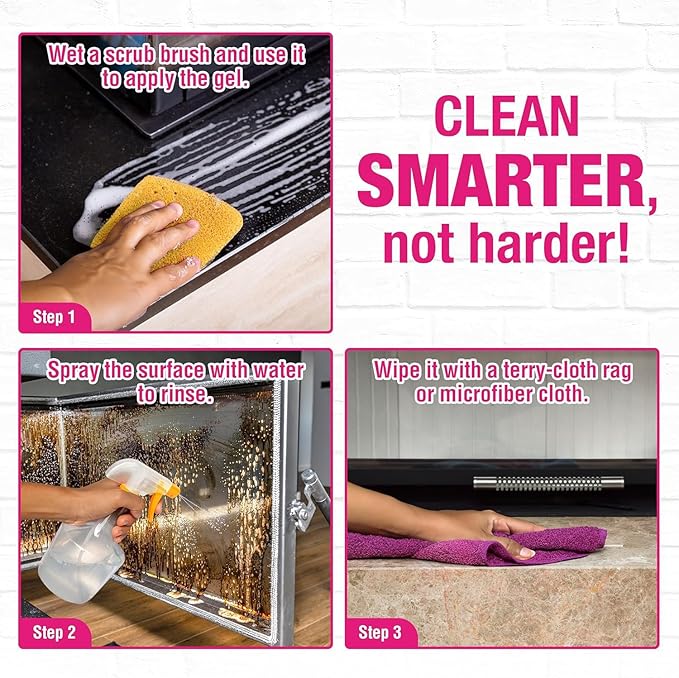 Wet a scrub brush and use it to apply the gel.

Step 1

CLEAN SMARTER, not harder!

Spray the surface with water to rinse.

Step 2

Wipe it with a terry-cloth rag or microfiber cloth.

Step 3