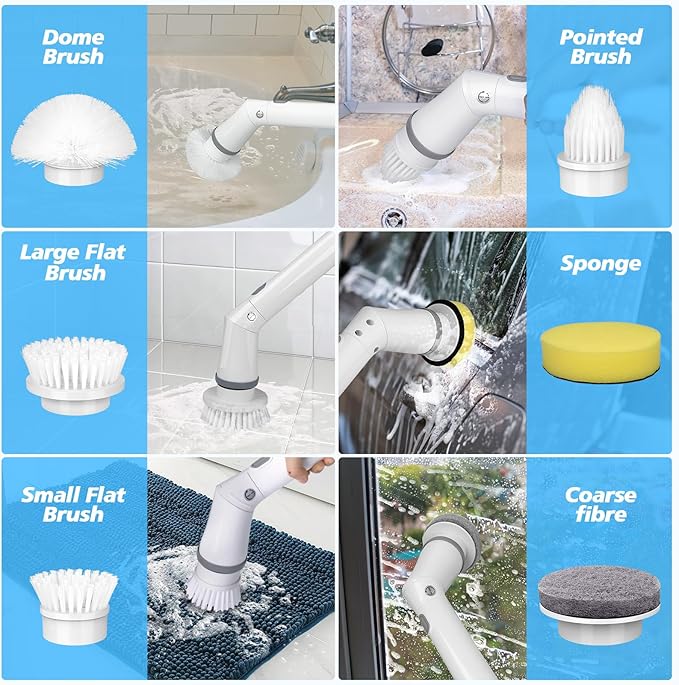 Dome Brush

Pointed Brush

Large Flat Brush

Sponge

Small Flat Brush

Coarse fibre