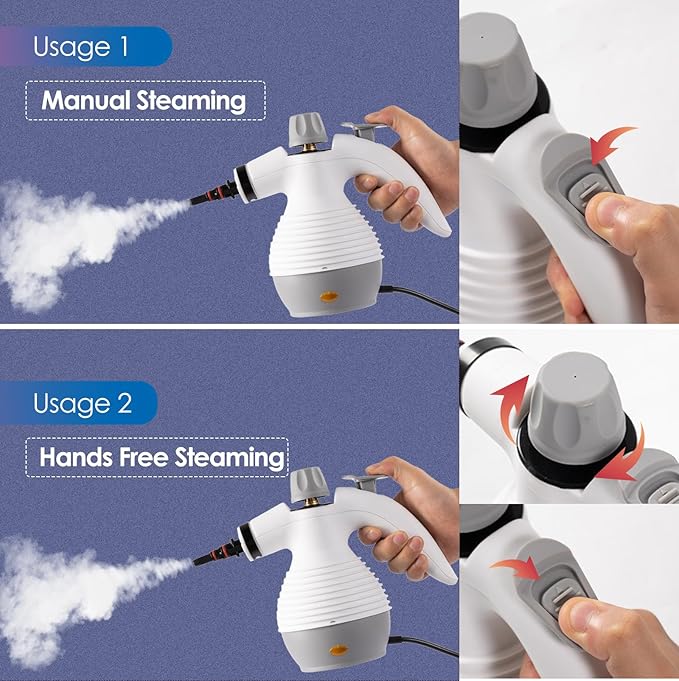 Usage 1

Manual Steaming

Usage 2

Hands Free Steaming