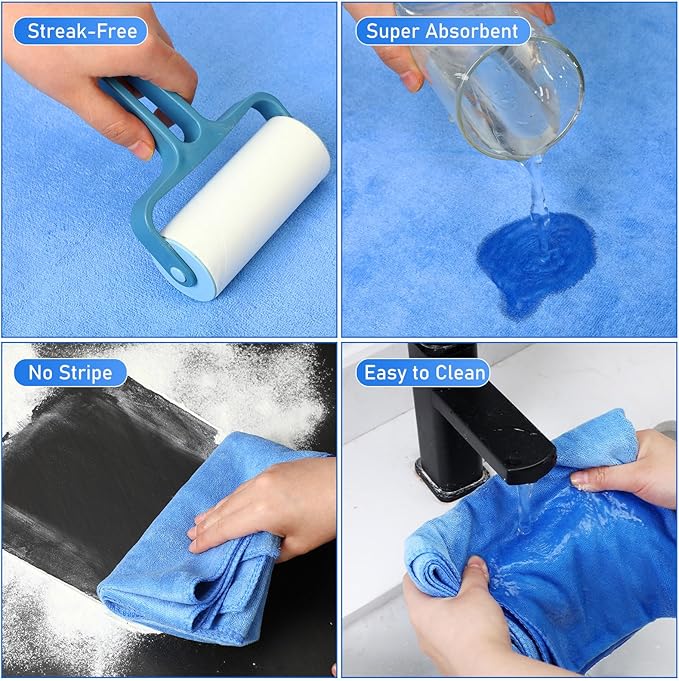 Streak-Free

Super Absorbent

No Stripe

Easy to Clean