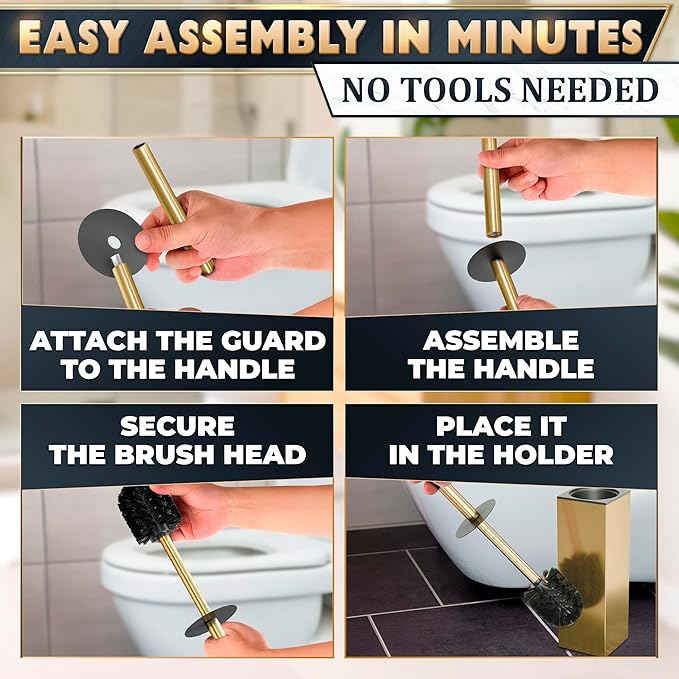 EASY ASSEMBLY IN MINUTES

NO TOOLS NEEDED

ATTACH THE GUARD TO THE HANDLE

ASSEMBLE THE HANDLE

SECURE THE BRUSH HEAD

PLACE IT IN THE HOLDER