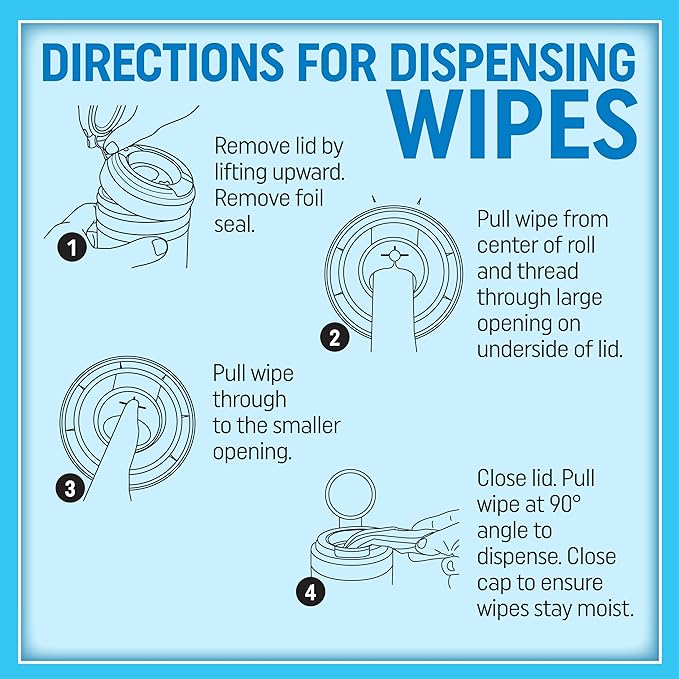 DIRECTIONS FOR DISPENSING WIPES

1

Remove lid by lifting upward. Remove foil seal.

2

Pull wipe from center of roll and thread through large opening on underside of lid.

3

Pull wipe through to the smaller opening.

4

Close lid. Pull wipe at 90° angle to dispense. Close cap to ensure wipes stay moist.