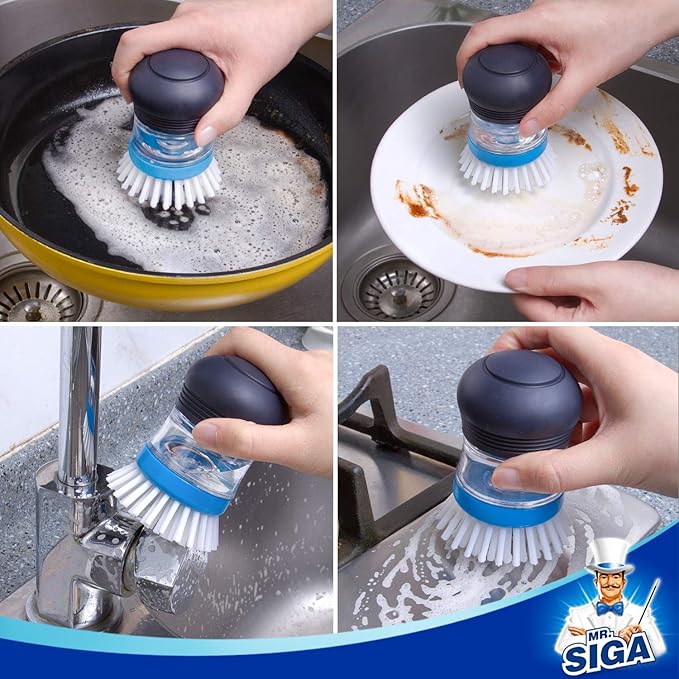 MR. SIGA