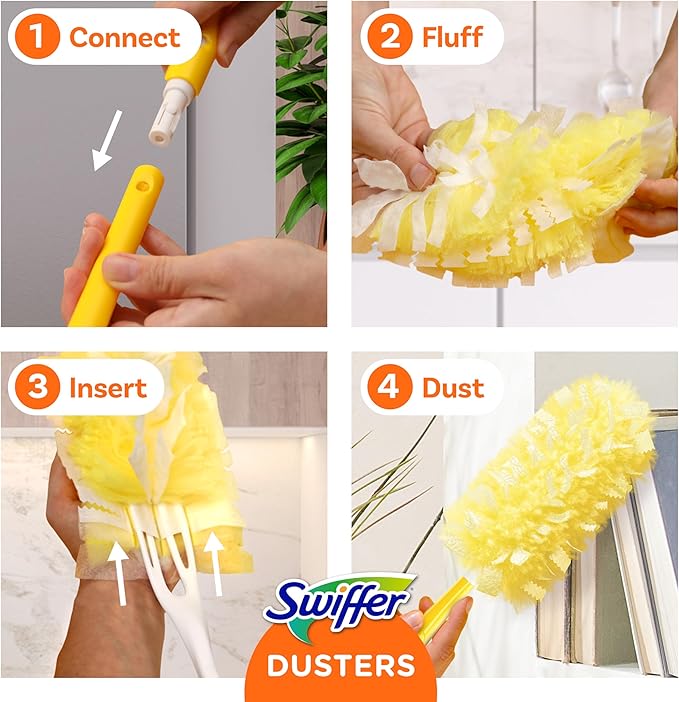 1 Connect

2 Fluff

3 Insert

4 Dust

Swiffer
DUSTERS