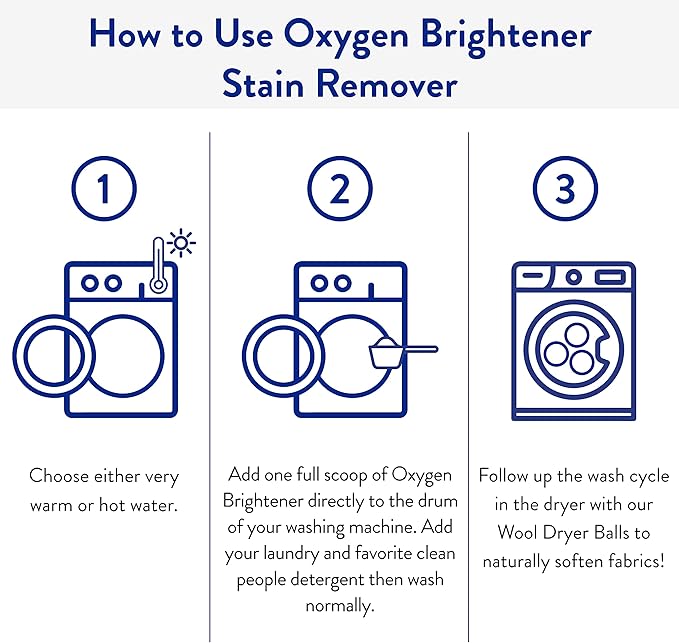 How to Use Oxygen Brightener Stain Remover

1

Choose either very warm or hot water.

2

Add one full scoop of Oxygen Brightener directly to the drum of your washing machine. Add your laundry and favorite clean people detergent then wash normally.

3

Follow up the wash cycle in the dryer with our Wool Dryer Balls to naturally soften fabrics!