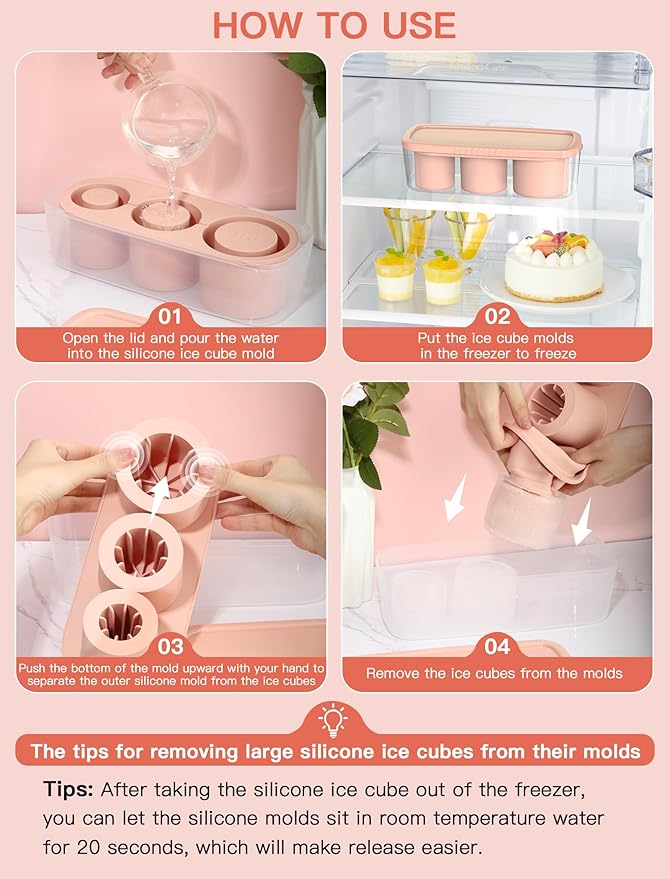 HOW TO USE

01
Open the lid and pour the water into the silicone ice cube mold

02
Put the ice cube molds in the freezer to freeze

03
Push the bottom of the mold upward with your hand to separate the outer silicone mold from the ice cubes

04
Remove the ice cubes from the molds

The tips for removing large silicone ice cubes from their molds

Tips: After taking the silicone ice cube out of the freezer, you can let the silicone molds sit in room temperature water for 20 seconds, which will make release easier.