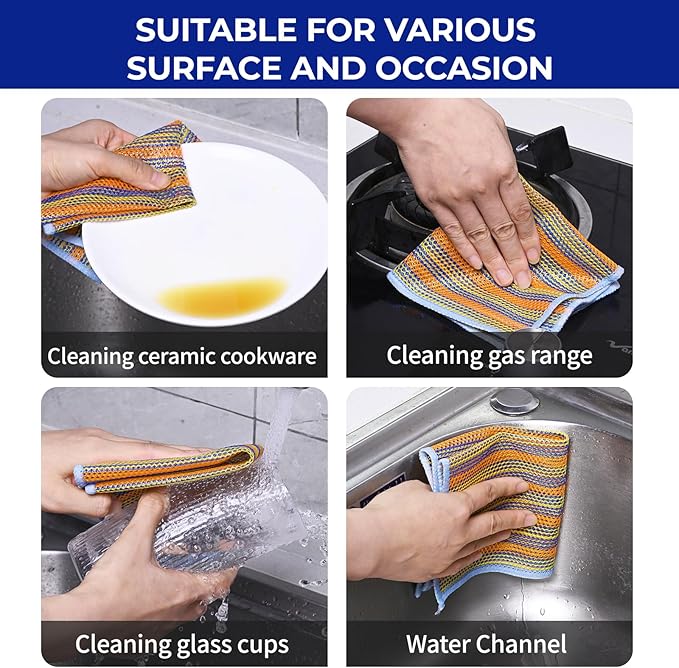 SUITABLE FOR VARIOUS SURFACE AND OCCASION

Cleaning ceramic cookware

Cleaning gas range

Cleaning glass cups

Water Channel