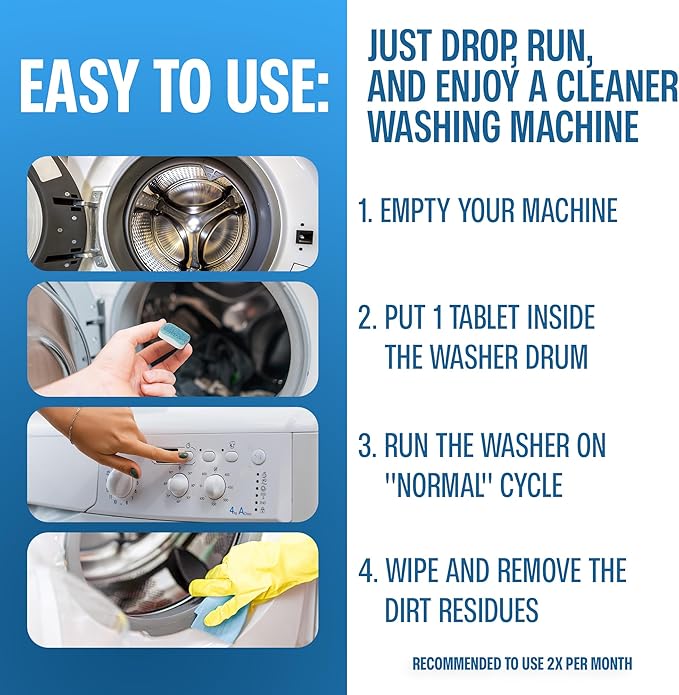 EASY TO USE:

JUST DROP, RUN, AND ENJOY A CLEANER WASHING MACHINE

1. EMPTY YOUR MACHINE

2. PUT 1 TABLET INSIDE THE WASHER DRUM

3. RUN THE WASHER ON "NORMAL" CYCLE

4. WIPE AND REMOVE THE DIRT RESIDUES

RECOMMENDED TO USE 2X PER MONTH