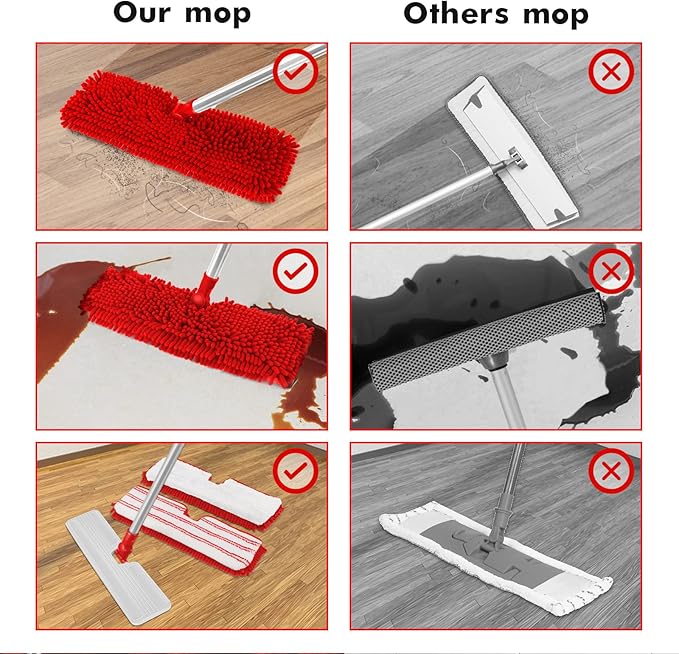 Our mop

Others mop