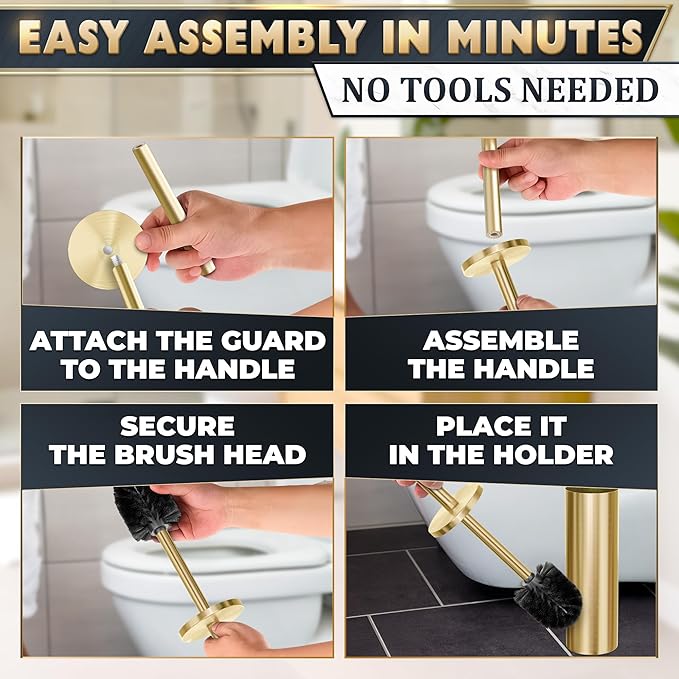 EASY ASSEMBLY IN MINUTES

NO TOOLS NEEDED

ATTACH THE GUARD TO THE HANDLE

ASSEMBLE THE HANDLE

SECURE THE BRUSH HEAD

PLACE IT IN THE HOLDER