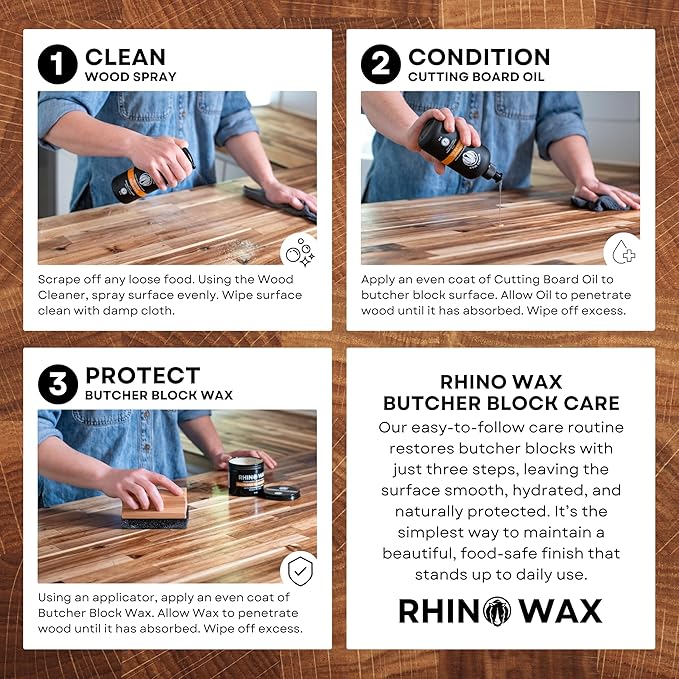 1 CLEAN
WOOD SPRAY

Scrape off any loose food. Using the Wood Cleaner, spray surface evenly. Wipe surface clean with damp cloth.

2 CONDITION
CUTTING BOARD OIL

Apply an even coat of Cutting Board Oil to butcher block surface. Allow Oil to penetrate wood until it has absorbed. Wipe off excess.

3 PROTECT
BUTCHER BLOCK WAX

RHINO

Using an applicator, apply an even coat of Butcher Block Wax. Allow Wax to penetrate wood until it has absorbed. Wipe off excess.

RHINO WAX
BUTCHER BLOCK CARE

Our easy-to-follow care routine restores butcher blocks with just three steps, leaving the surface smooth, hydrated, and naturally protected. It's the simplest way to maintain a beautiful, food-safe finish that stands up to daily use.

RHINO WAX