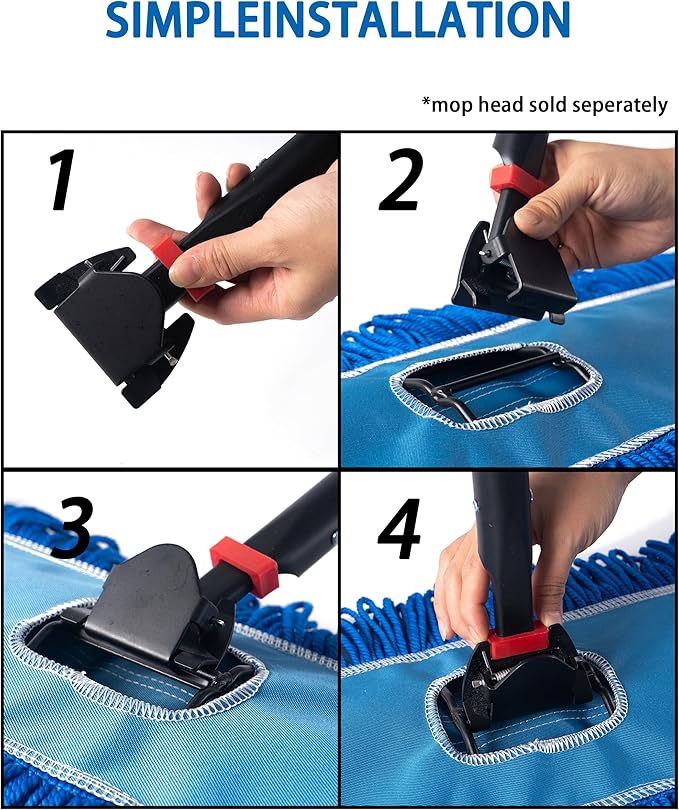 SIMPLEINSTALLATION

*mop head sold seperately

1

2

3

4