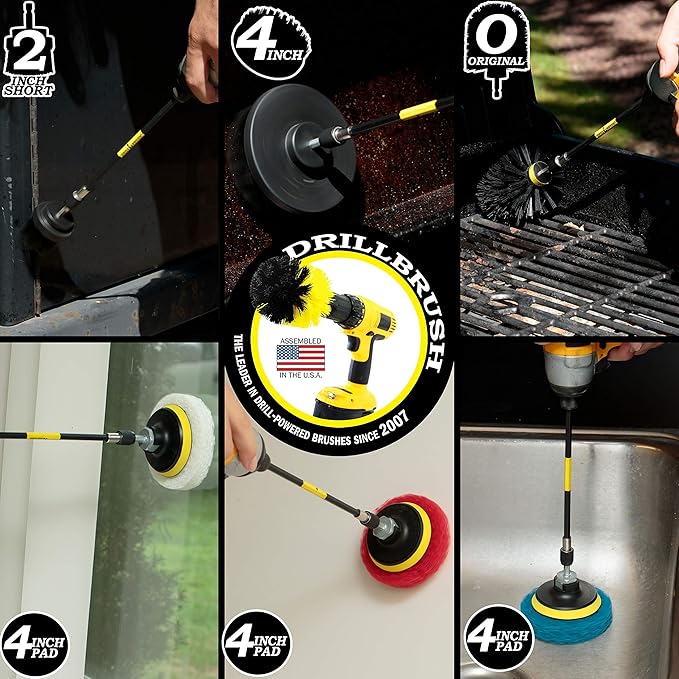 2 INCH SHORT

4 INCH

O ORIGINAL

DRILLBRUSH

ASSEMBLED IN THE U.S.A.

THE LEADER IN DRILL-POWERED BRUSHES SINCE 2007

4 INCH PAD

4 INCH PAD

4 INCH PAD