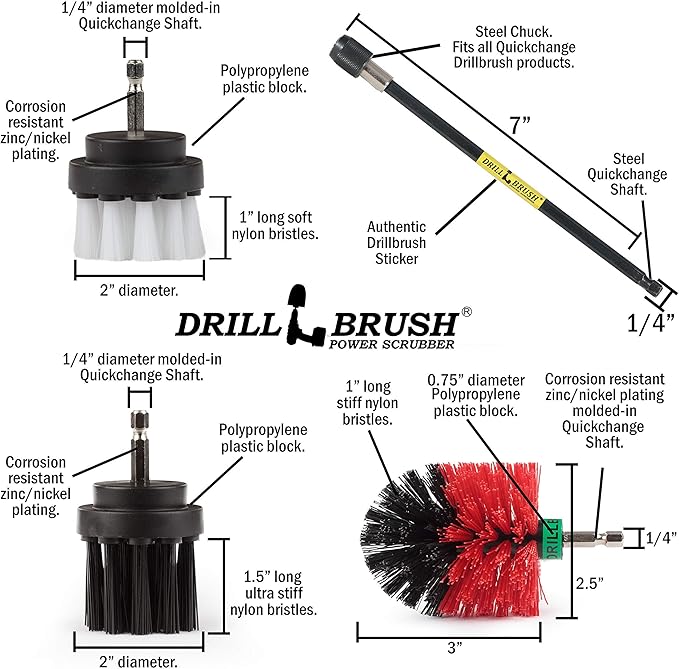 1/4" diameter molded-in Quickchange Shaft.

Polypropylene plastic block.

Corrosion resistant zinc/nickel plating.

1" long soft nylon bristles.

2" diameter.

Steel Chuck. Fits all Quickchange Drillbrush products.

7"

DRILL BRUSH

Steel Quickchange Shaft.

Authentic Drillbrush Sticker

1/4"

DRILL BRUSH®
POWER SCRUBBER

1/4" diameter molded-in Quickchange Shaft.

Polypropylene plastic block.

Corrosion resistant zinc/nickel plating.

1.5" long ultra stiff nylon bristles.

2" diameter.

1" long stiff nylon bristles.

0.75" diameter Polypropylene plastic block.

Corrosion resistant zinc/nickel plating molded-in Quickchange Shaft.

DRILL

1/4"

2.5"

3"